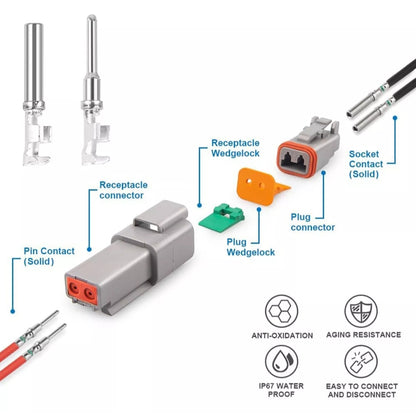 Receptacle Wedgelock

Socket Contact (Solid)

Receptacle connector

Plug connector

Plug Wedgelock

Pin Contact (Solid)

ANTI-OXIDATION

AGING RESISTANCE

IP67 WATER PROOF

EASY TO CONNECT AND DISCONNECT