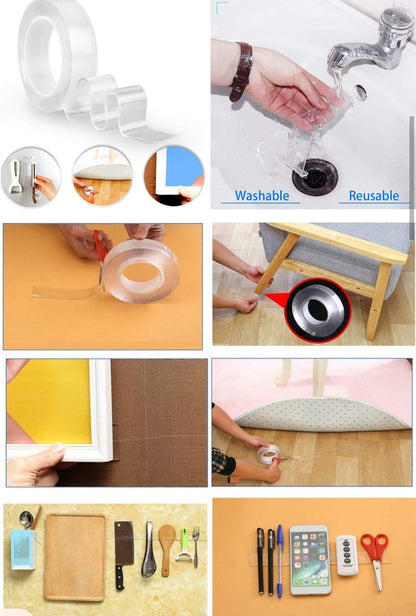 Washable
Reusable