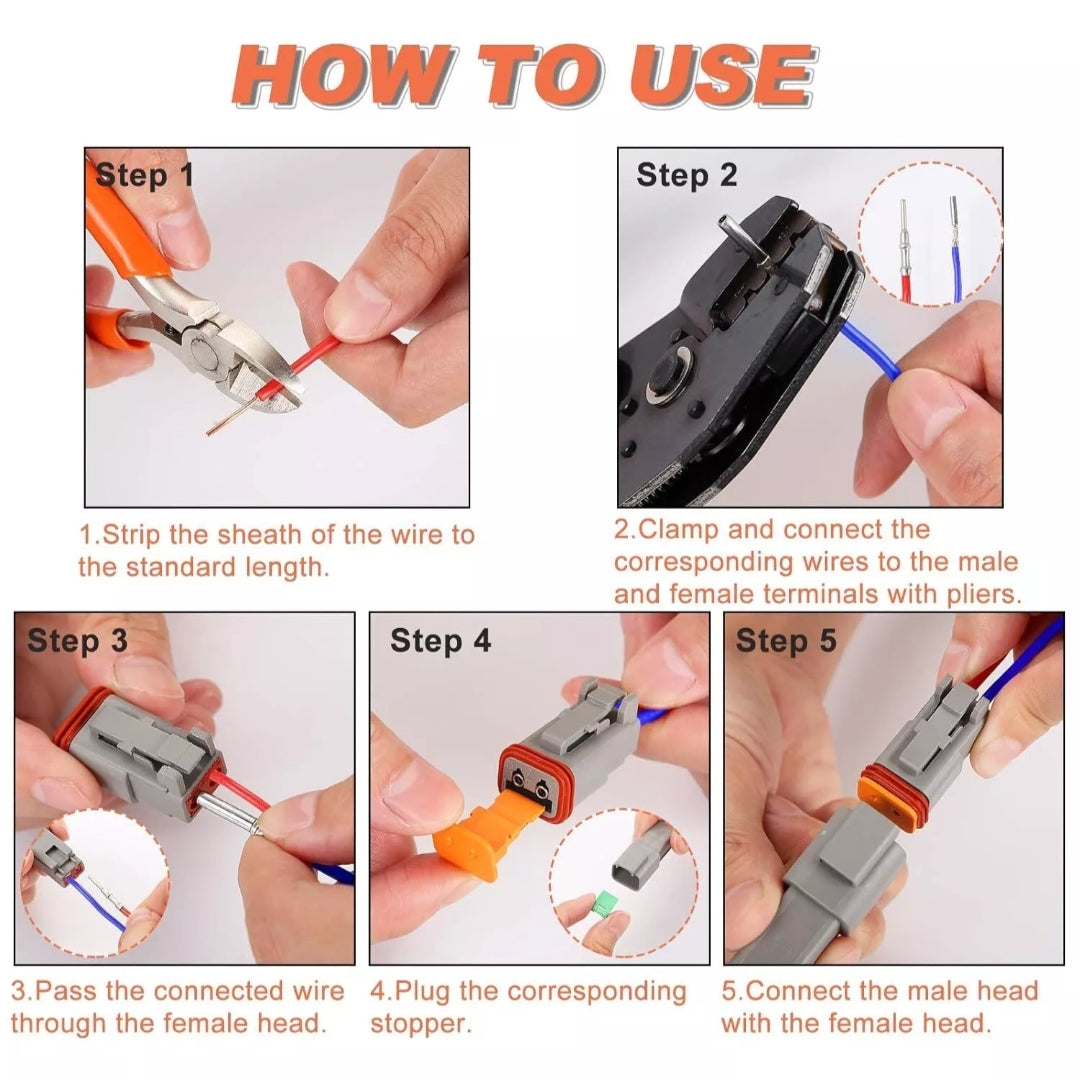 HOW TO USE

Step 1

1.Strip the sheath of the wire to the standard length.

Step 2

2.Clamp and connect the corresponding wires to the male and female terminals with pliers.

Step 3

3.Pass the connected wire through the female head.

Step 4

4.Plug the corresponding stopper.

Step 5

5.Connect the male head with the female head.