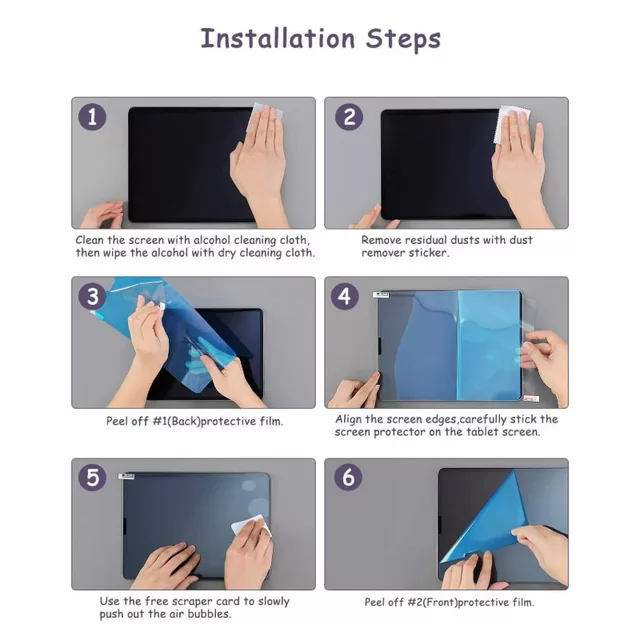 Installation Steps

1

Clean the screen with alcohol cleaning cloth, then wipe the alcohol with dry cleaning cloth.

2

Remove residual dusts with dust remover sticker.

3

Peel off #1(Back)protective film.

4

Align the screen edges,carefully stick the screen protector on the tablet screen.

5

Use the free scraper card to slowly push out the air bubbles.

6

Peel off #2(Front)protective film.