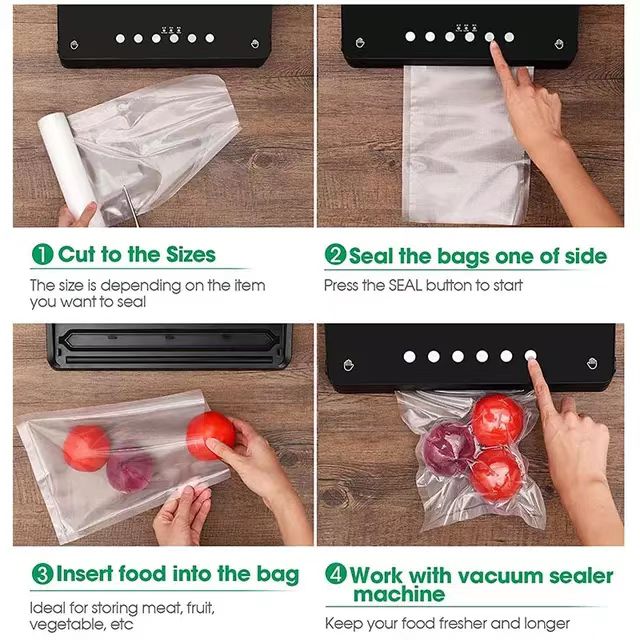 1 Cut to the Sizes

The size is depending on the item you want to seal

2 Seal the bags one of side

Press the SEAL button to start

3 Insert food into the bag

Ideal for storing meat, fruit, vegetable, etc

4 Work with vacuum sealer machine

Keep your food fresher and longer