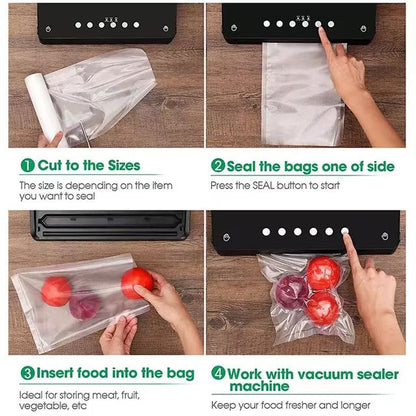 1 Cut to the Sizes

The size is depending on the item you want to seal

2 Seal the bags one of side

Press the SEAL button to start

3 Insert food into the bag

Ideal for storing meat, fruit, vegetable, etc

4 Work with vacuum sealer machine

Keep your food fresher and longer